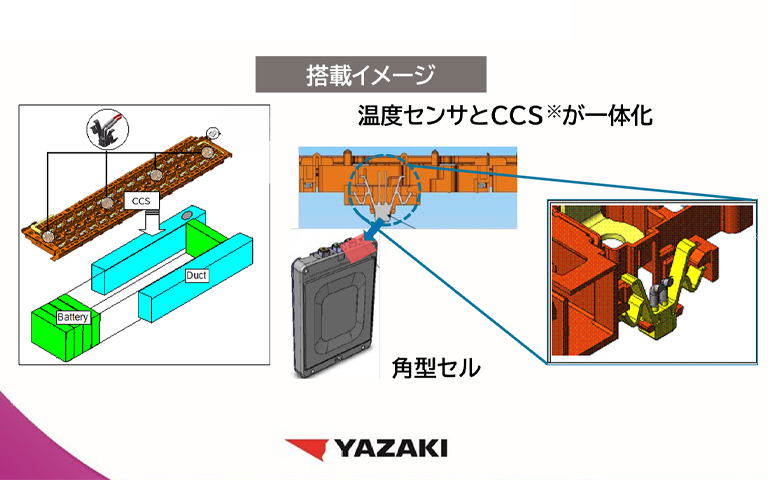 搭載イメージ

温度センサとCCS※が一体化

CCS

Duct

Battery

角型セル

YAZAKI