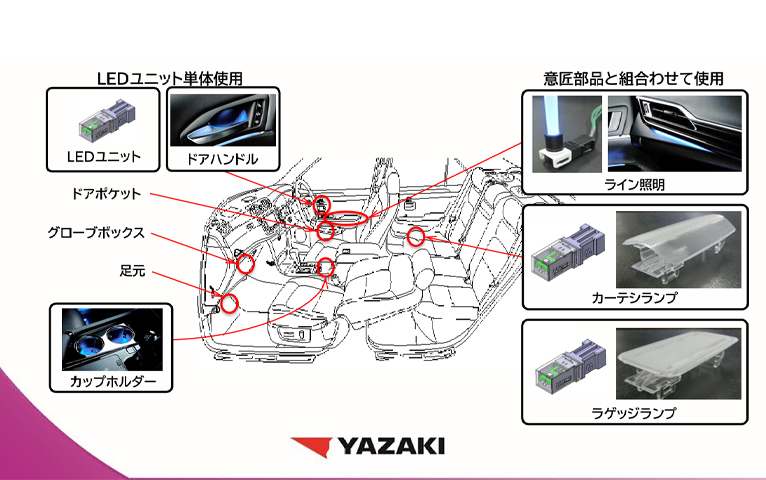 LEDユニット単体使用

LEDユニット

ドアハンドル

ドアポケット

グローブボックス

足元

カップホルダー

意匠部品と組合わせて使用

ライン照明

カーテシランプ

ラゲッジランプ

YAZAKI