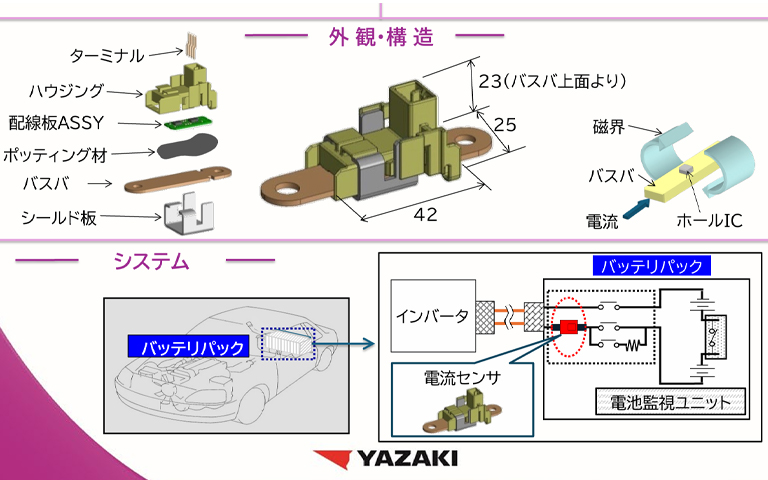 外観・構造

ターミナル
ハウジング
配線板ASSY
ポッティング材
バスバ
シールド板

23(バスバ上面より)
25
42

磁界
バスバ
電流
ホールIC

システム

バッテリパック

バッテリパック
インバータ
電流センサ
電池監視ユニット

YAZAKI